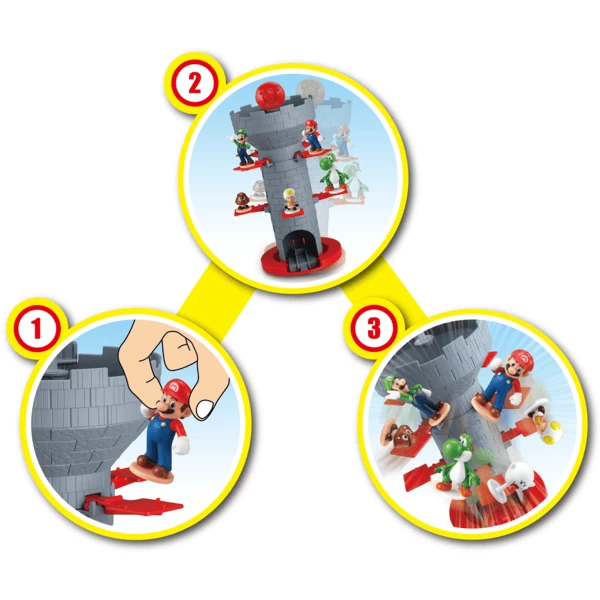 2

1

3